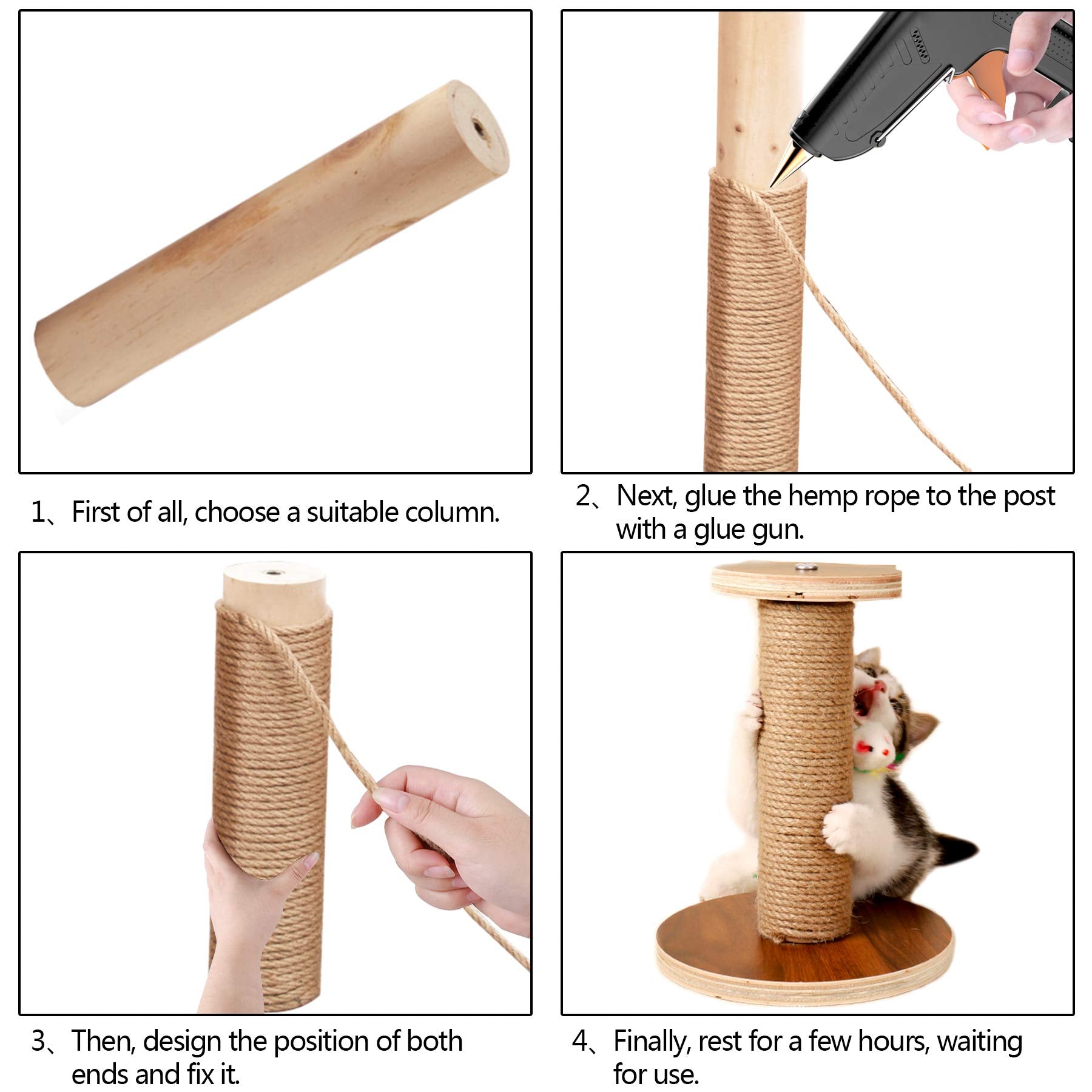 1、First of all, choose a suitable column.

2、Next, glue the hemp rope to the post with a glue gun.

3、Then, design the position of both ends and fix it.

4、Finally, rest for a few hours, waiting for use.